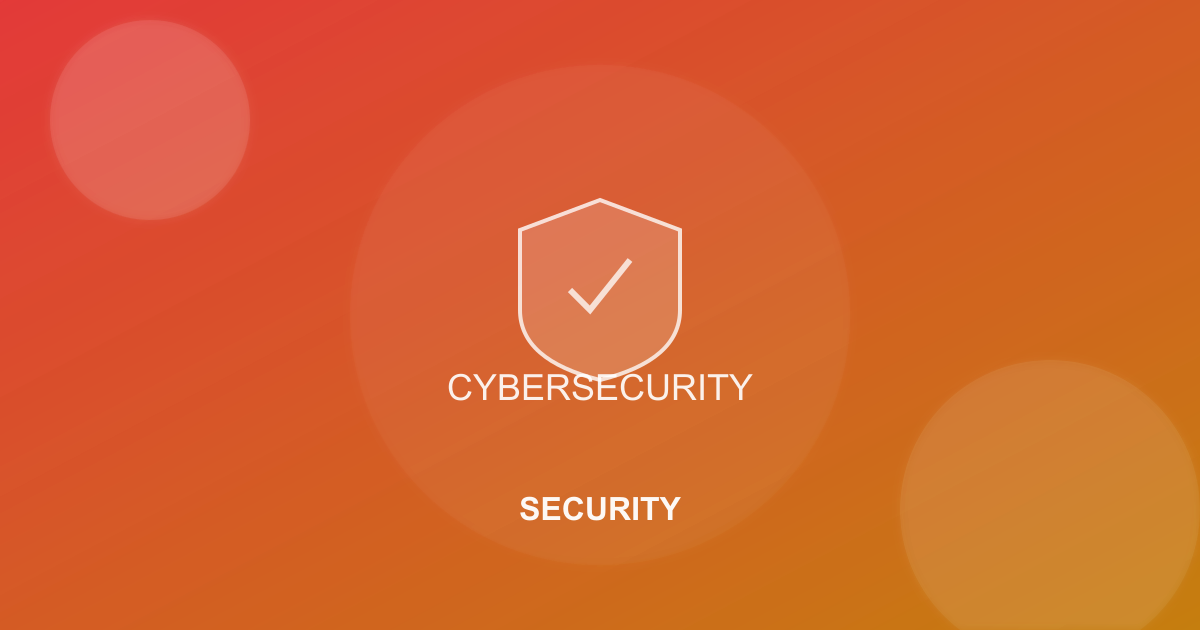 CYBERSECURITY

SECURITY